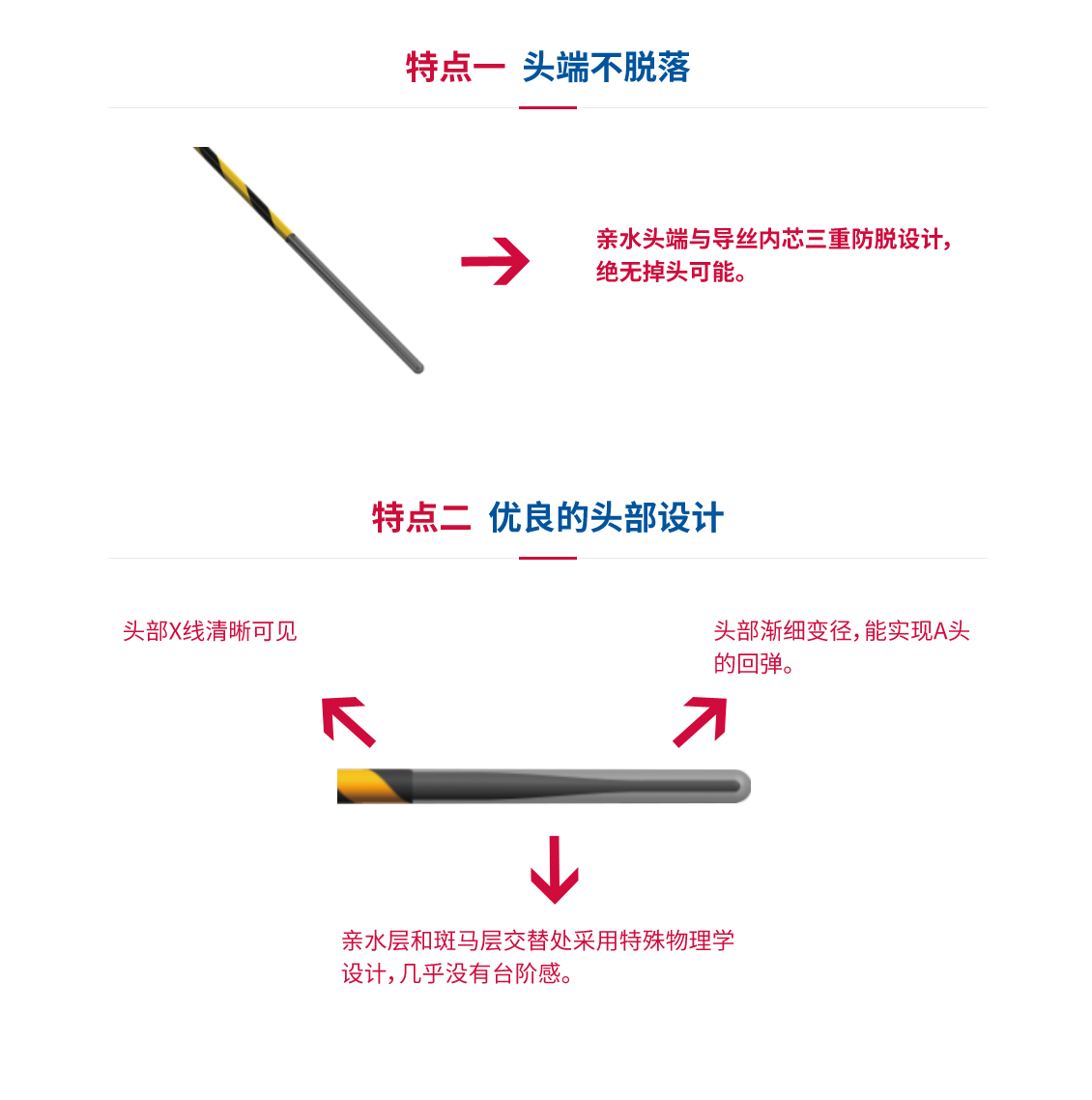 特点一 头端不脱落

亲水头端与导丝内芯三重防脱设计，绝无掉头可能。

特点二 优良的头部设计

头部X线清晰可见

头部渐细变径，能实现A头的回弹。

亲水层和斑马层交替处采用特殊物理学设计，几乎没有台阶感。